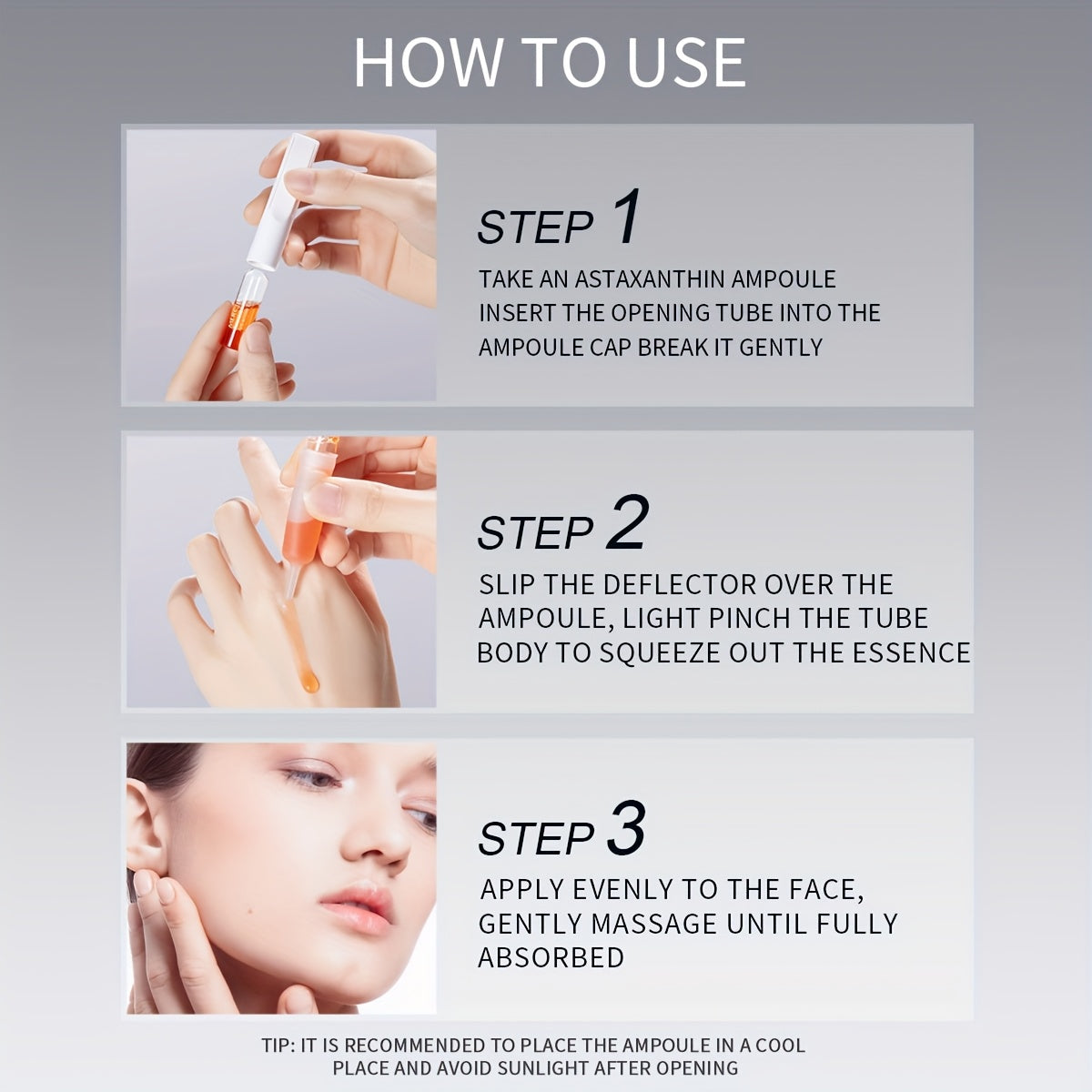 HOW TO USE

STEP 1

TAKE AN ASTAXANTHIN AMPOULE INSERT THE OPENING TUBE INTO THE AMPOULE CAP BREAK IT GENTLY

STEP 2

SLIP THE DEFLECTOR OVER THE AMPOULE, LIGHT PINCH THE TUBE BODY TO SQUEEZE OUT THE ESSENCE

STEP 3

APPLY EVENLY TO THE FACE, GENTLY MASSAGE UNTIL FULLY ABSORBED

TIP: IT IS RECOMMENDED TO PLACE THE AMPOULE IN A COOL PLACE AND AVOID SUNLIGHT AFTER OPENING